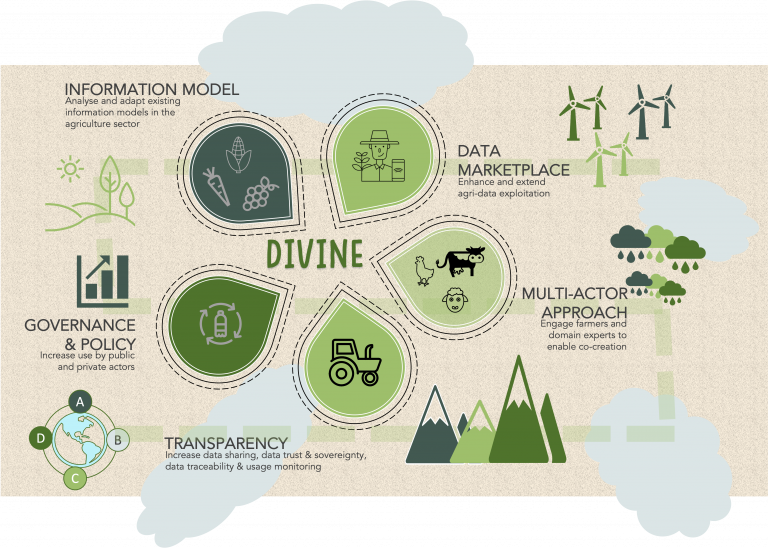 INFORMATION MODEL
Analyse and adapt existing information models in the agriculture sector

DATA MARKETPLACE
Enhance and extend agri-data exploitation

DIVINE

MULTI-ACTOR APPROACH
Engage farmers and domain experts to enable co-creation

GOVERNANCE & POLICY
Increase use by public and private actors

A
B
C
D

TRANSPARENCY
Increase data sharing, data trust & sovereignty, data traceability & usage monitoring